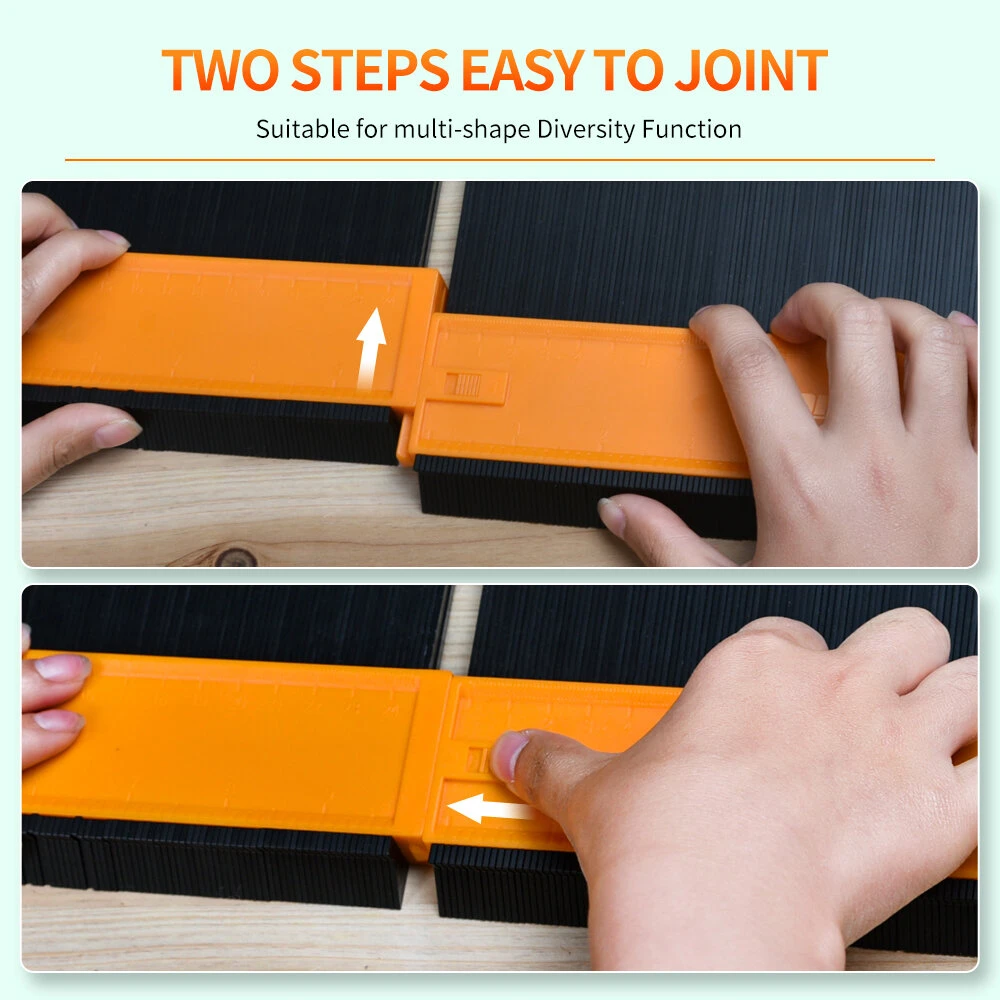 TWO STEPS EASY TO JOINT

Suitable for multi-shape Diversity Function