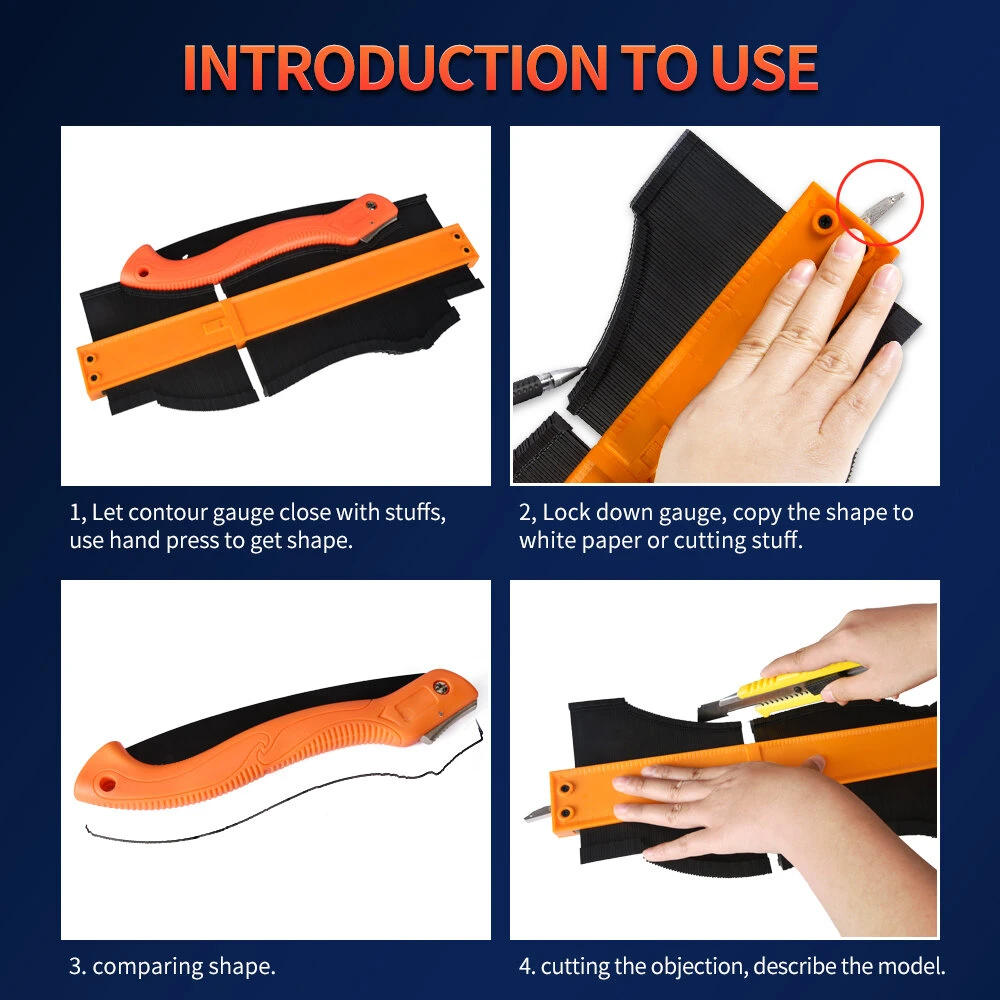 INTRODUCTION TO USE

1, Let contour gauge close with stuffs, use hand press to get shape.

2, Lock down gauge, copy the shape to white paper or cutting stuff.

3. comparing shape.

4. cutting the objection, describe the model.