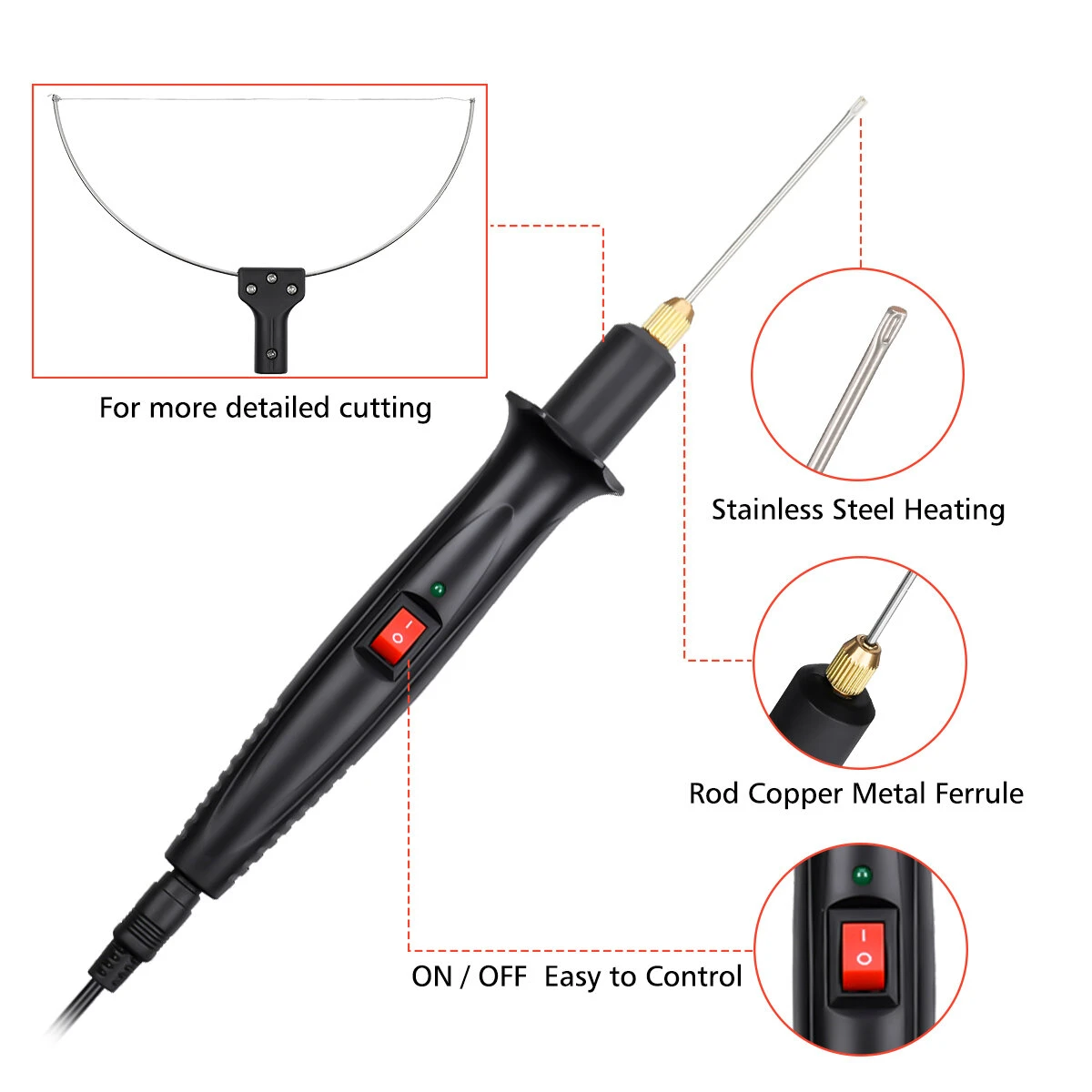 For more detailed cutting

Stainless Steel Heating

Rod Copper Metal Ferrule

ON / OFF Easy to Control