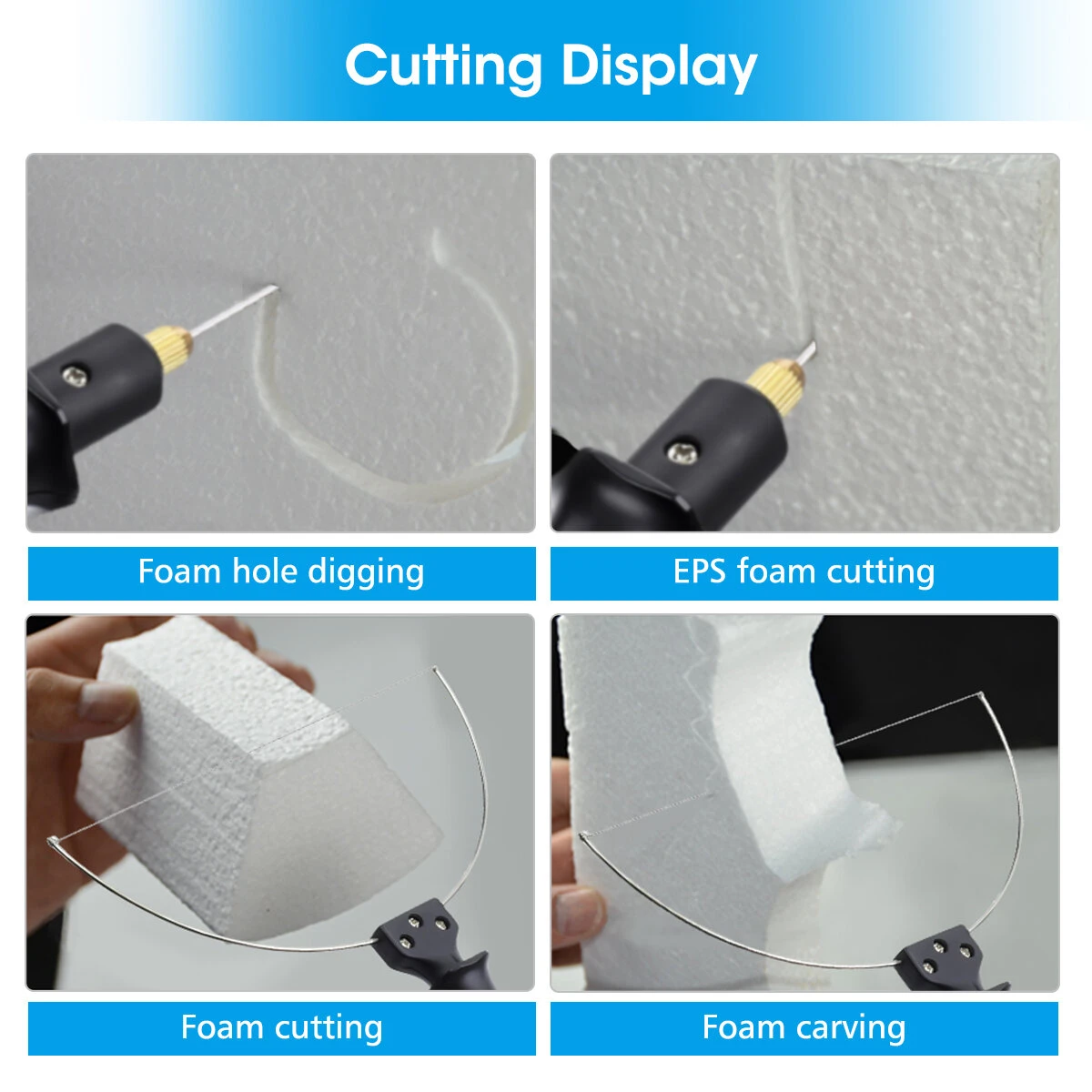 Cutting Display

Foam hole digging

EPS foam cutting

Foam cutting

Foam carving