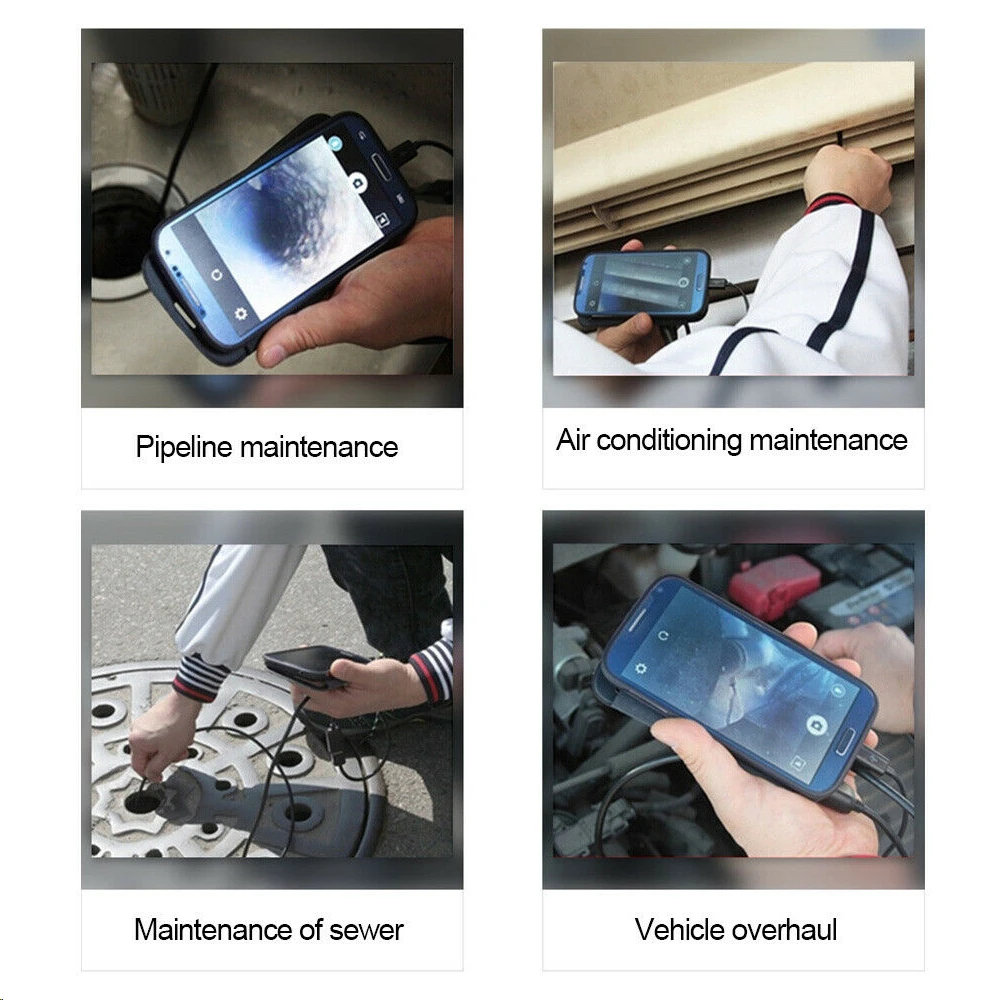 Pipeline maintenance

Air conditioning maintenance

Maintenance of sewer

Vehicle overhaul